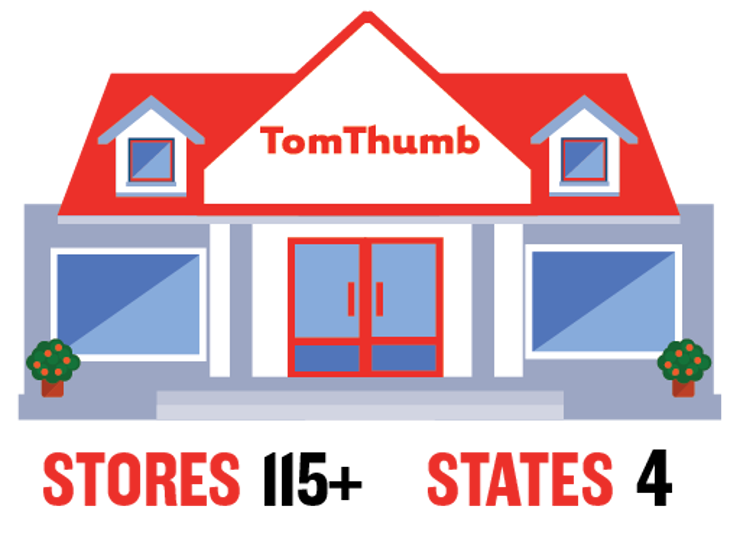 TomThumb

STORES 115+ STATES 4